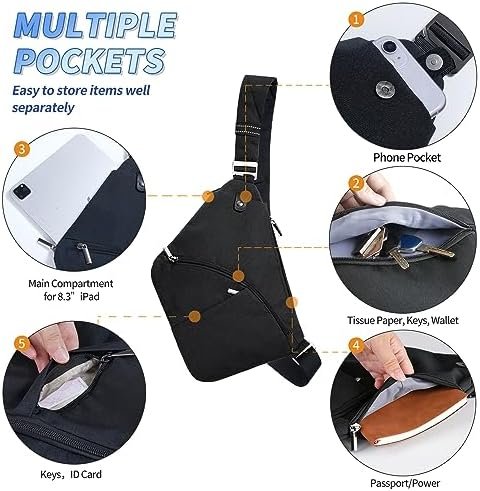 MULTIPLE POCKETS

Easy to store items well separately

1

Phone Pocket

3

Main Compartment for 8.3" iPad

2

Tissue Paper, Keys, Wallet

5

Keys，ID Card

4

Passport/Power